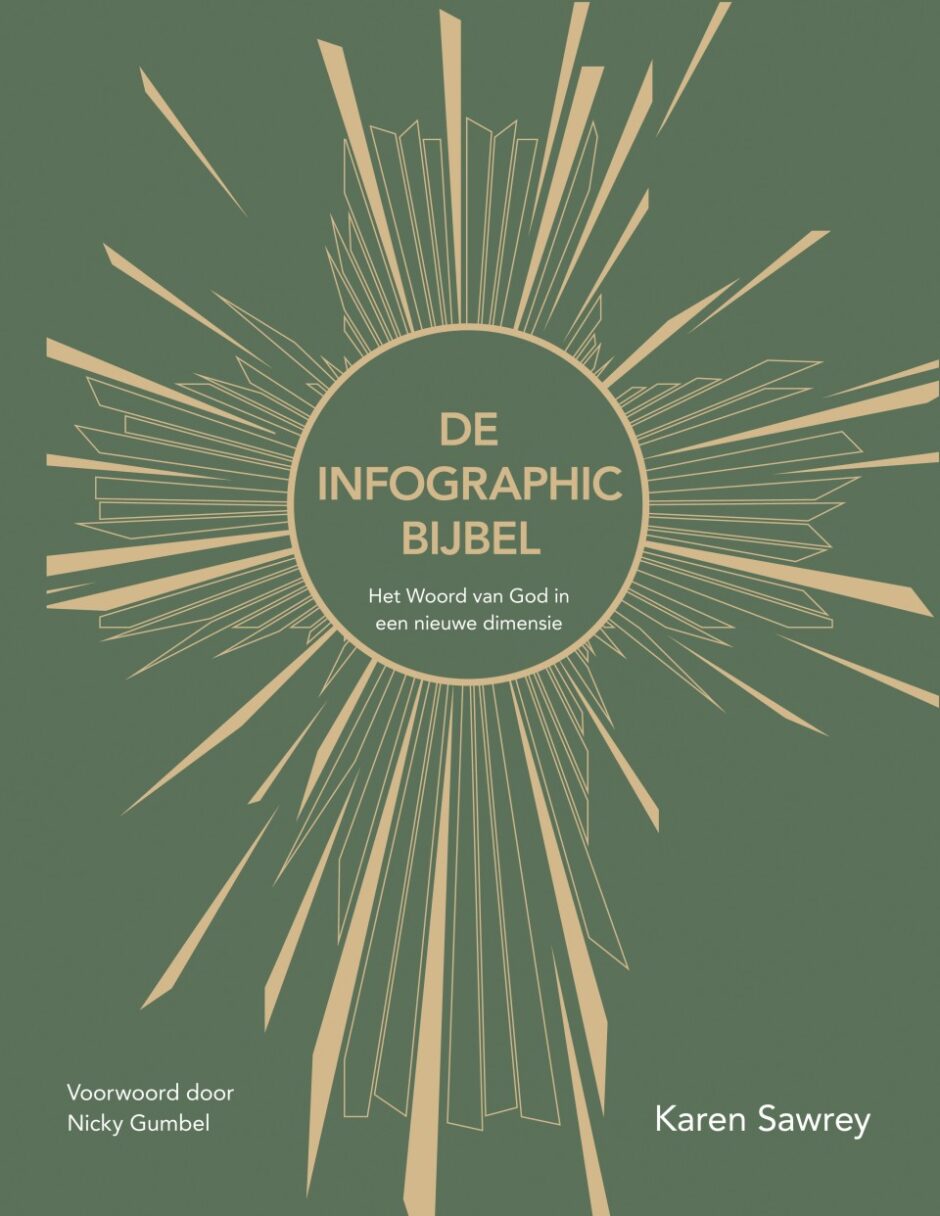 DE INFOGRAPHIC BIJBEL

Het Woord van God in een nieuwe dimensie

Voorwoord door Nicky Gumbel

Karen Sawrey